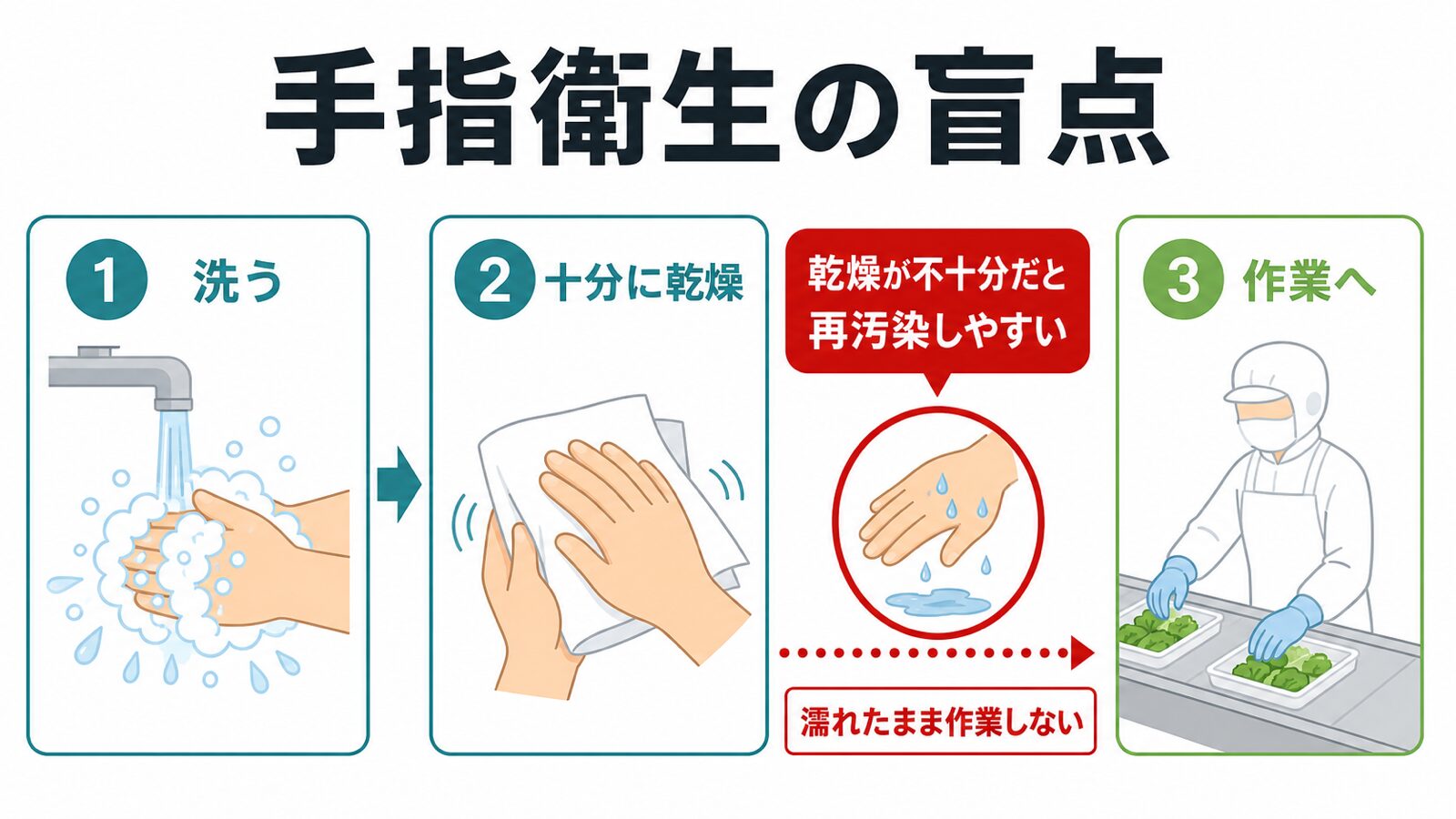 手指衛生の盲点

1 洗う

2 十分に乾燥

乾燥が不十分だと再汚染しやすい

濡れたまま作業しない

3 作業へ